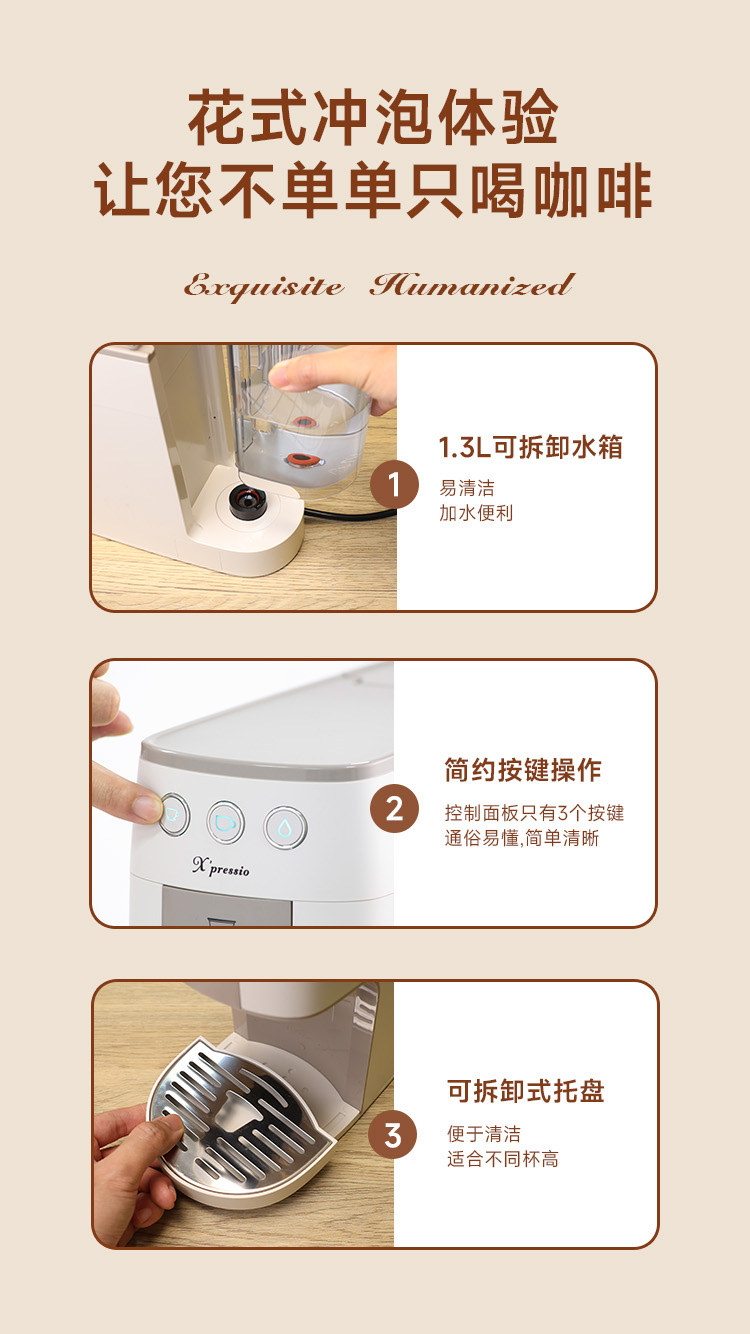 花式冲泡体验
让您不单单只喝咖啡

Exquisite Humanized

1

1.3L可拆卸水箱

易清洁
加水便利

X'pressio

2

简约按键操作

控制面板只有3个按键
通俗易懂,简单清晰

3

可拆卸式托盘

便于清洁
适合不同杯高